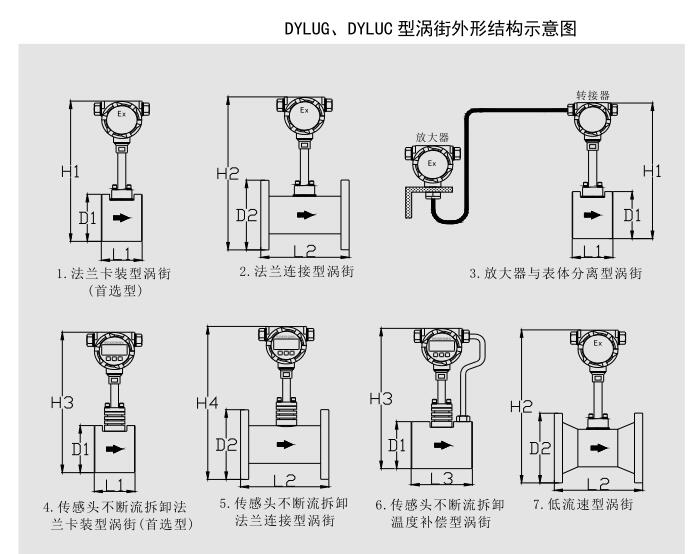 DYLUG、DYLUC 型涡街外形结构示意图

Ex
H1
D1
L1
1. 法兰卡装型涡街
(首选型)

Ex
H2
D2
L2
2. 法兰连接型涡街

放大器
Ex
转接器
H1
D1
L1
3. 放大器与表体分离型涡街

H3
D1
L1
4. 传感头不断流拆卸法兰卡装型涡街(首选型)

H4
D2
L2
5. 传感头不断流拆卸法兰连接型涡街

H3
D1
L3
6. 传感头不断流拆卸温度补偿型涡街

Ex
H2
D2
L2
7. 低流速型涡街