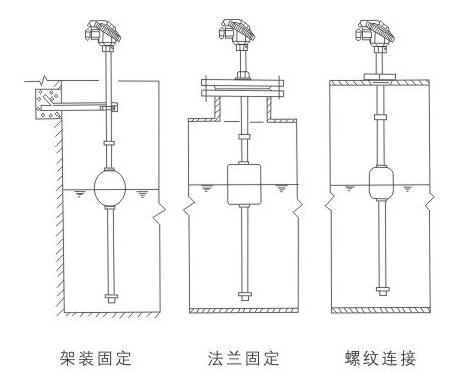 架装固定

法兰固定

螺纹连接